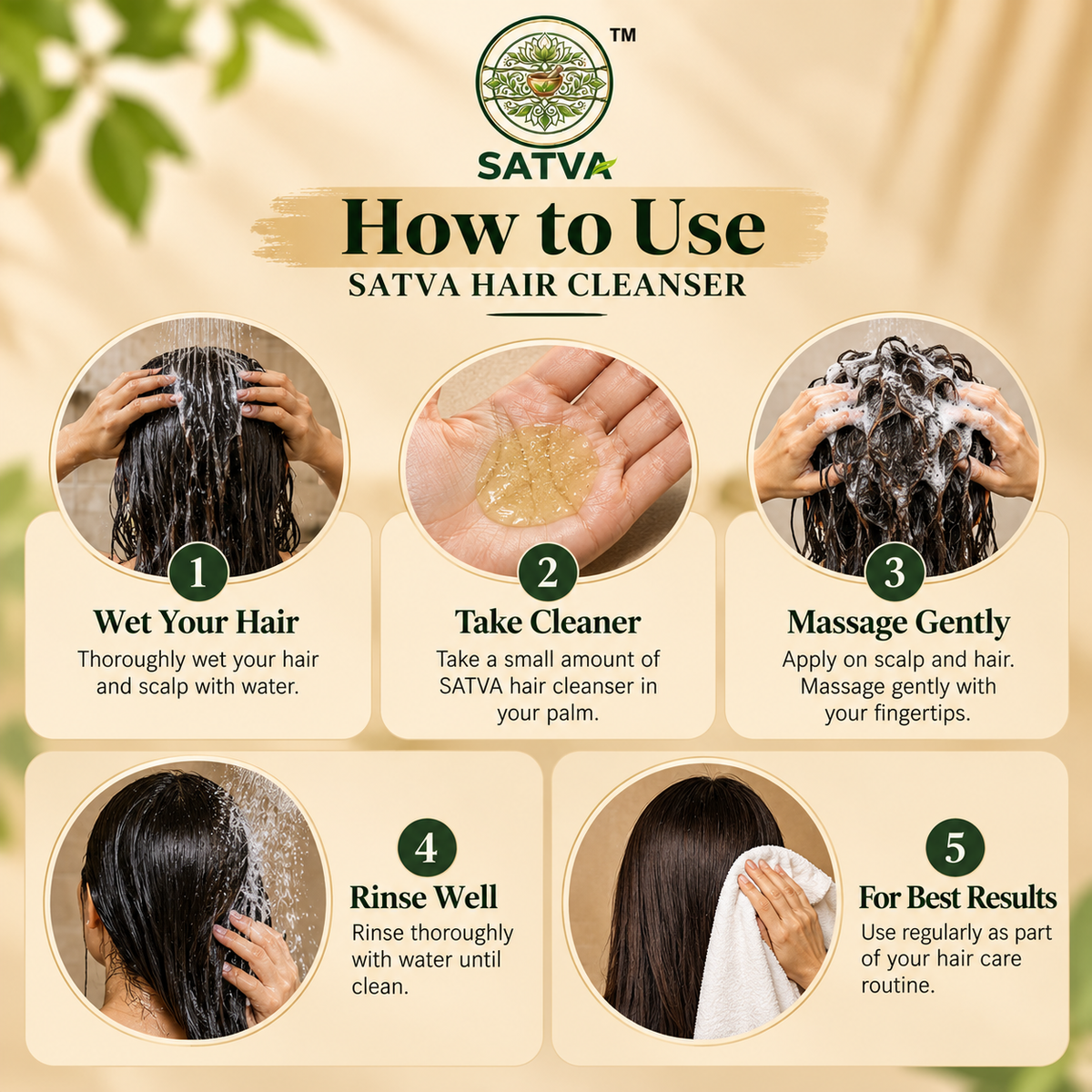 ™

SATVA

How to Use

SATVA HAIR CLEANSER

1

Wet Your Hair

Thoroughly wet your hair and scalp with water.

2

Take Cleaner

Take a small amount of SATVA hair cleanser in your palm.

3

Massage Gently

Apply on scalp and hair. Massage gently with your fingertips.

4

Rinse Well

Rinse thoroughly with water until clean.

5

For Best Results

Use regularly as part of your hair care routine.